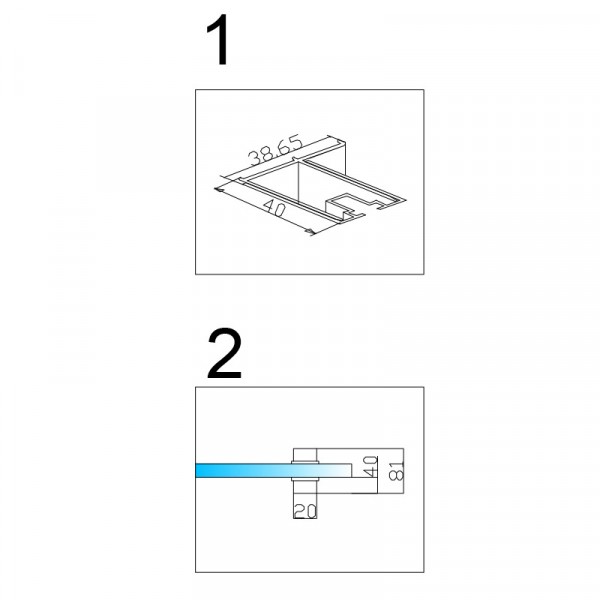 1

38.65

40

2

40

81

20