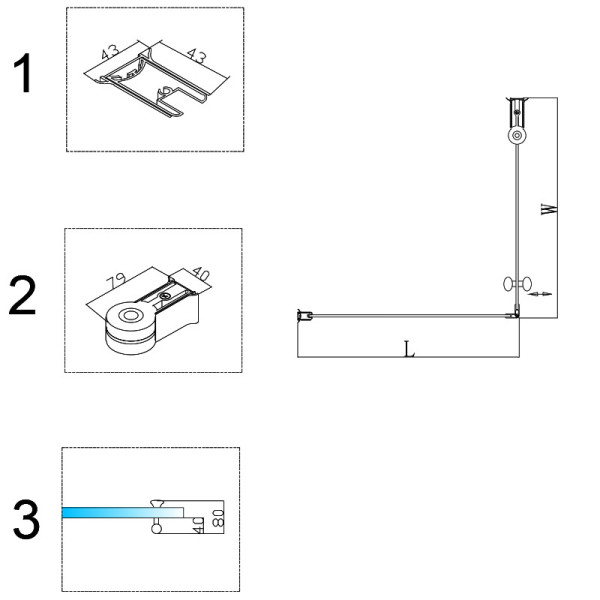 1

43

43

2

79

40

3

40

80

W

L