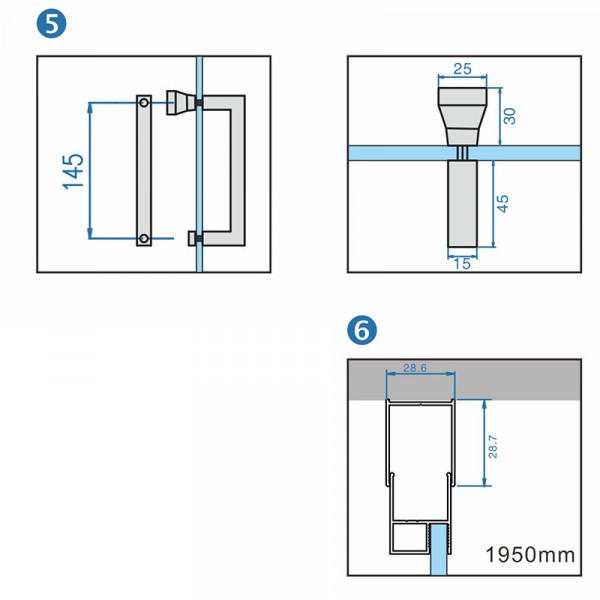 5

145

25

30

45

15

6

28.6

28.7

1950mm