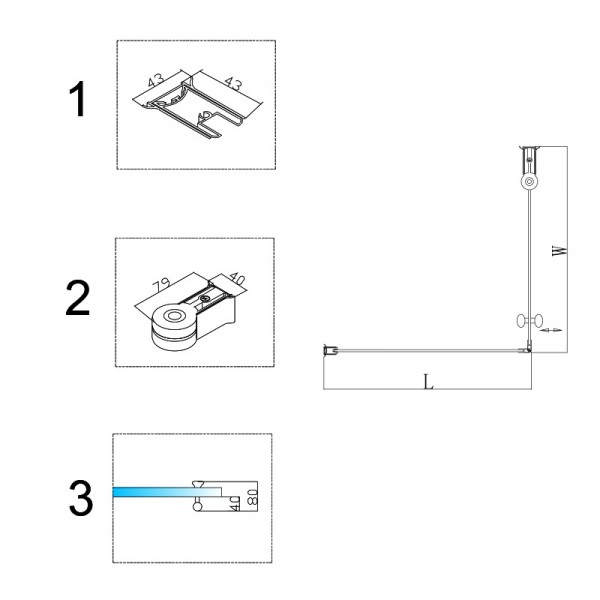 1

43

43

2

79

40

3

40

80

W

L