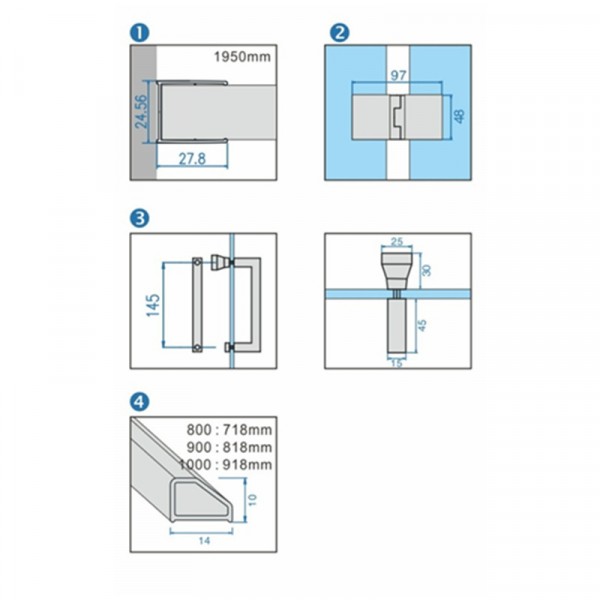 1

1950mm

24.56

27.8

2

97

48

3

145

25

30

45

15

4

800 : 718mm
900 : 818mm
1000 : 918mm

10

14